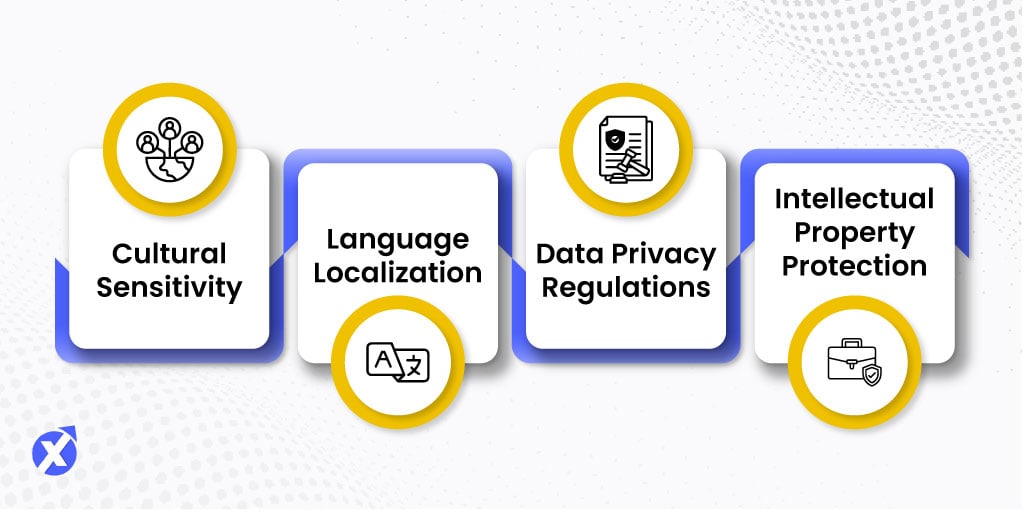 Cultural Sensitivity

Language Localization

Data Privacy Regulations

Intellectual Property Protection